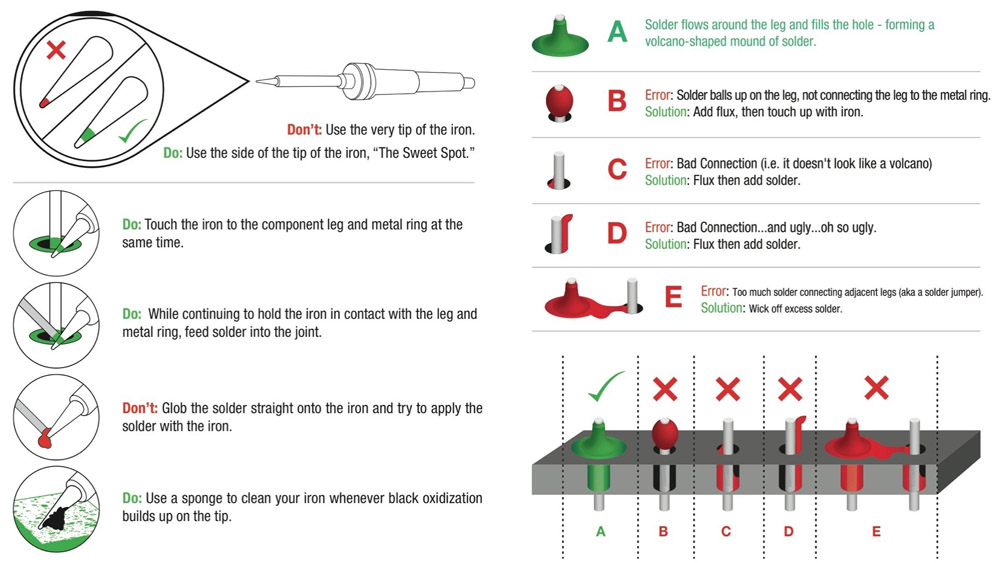 Don't: Use the very tip of the iron.
Do: Use the side of the tip of the iron, "The Sweet Spot."

Do: Touch the iron to the component leg and metal ring at the same time.

Do: While continuing to hold the iron in contact with the leg and metal ring, feed solder into the joint.

Don't: Glob the solder straight onto the iron and try to apply the solder with the iron.

Do: Use a sponge to clean your iron whenever black oxidization builds up on the tip.

A Solder flows around the leg and fills the hole - forming a volcano-shaped mound of solder.

B Error: Solder balls up on the leg, not connecting the leg to the metal ring.
Solution: Add flux, then touch up with iron.

C Error: Bad Connection (i.e. it doesn't look like a volcano)
Solution: Flux then add solder.

D Error: Bad Connection...and ugly...oh so ugly.
Solution: Flux then add solder.

E Error: Too much solder connecting adjacent legs (aka a solder jumper).
Solution: Wick off excess solder.

A B C D E